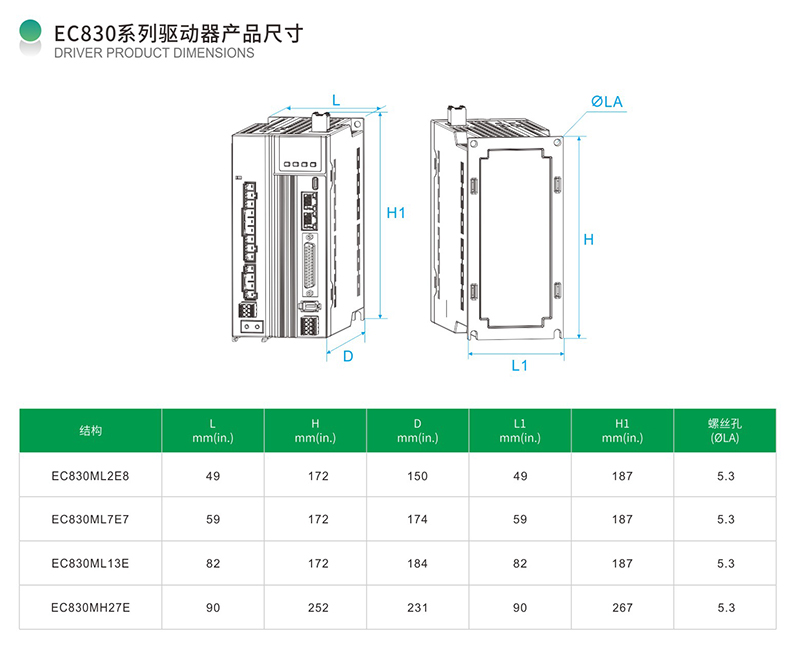 EC830系列驱动器产品尺寸
DRIVER PRODUCT DIMENSIONS

L
H1
D
ØLA
H
L1

| 结构 | L mm(in.) | H mm(in.) | D mm(in.) | L1 mm(in.) | H1 mm(in.) | 螺丝孔 (ØLA) |
|---|---|---|---|---|---|---|
| EC830ML2E8 | 49 | 172 | 150 | 49 | 187 | 5.3 |
| EC830ML7E7 | 59 | 172 | 174 | 59 | 187 | 5.3 |
| EC830ML13E | 82 | 172 | 184 | 82 | 187 | 5.3 |
| EC830MH27E | 90 | 252 | 231 | 90 | 267 | 5.3 |